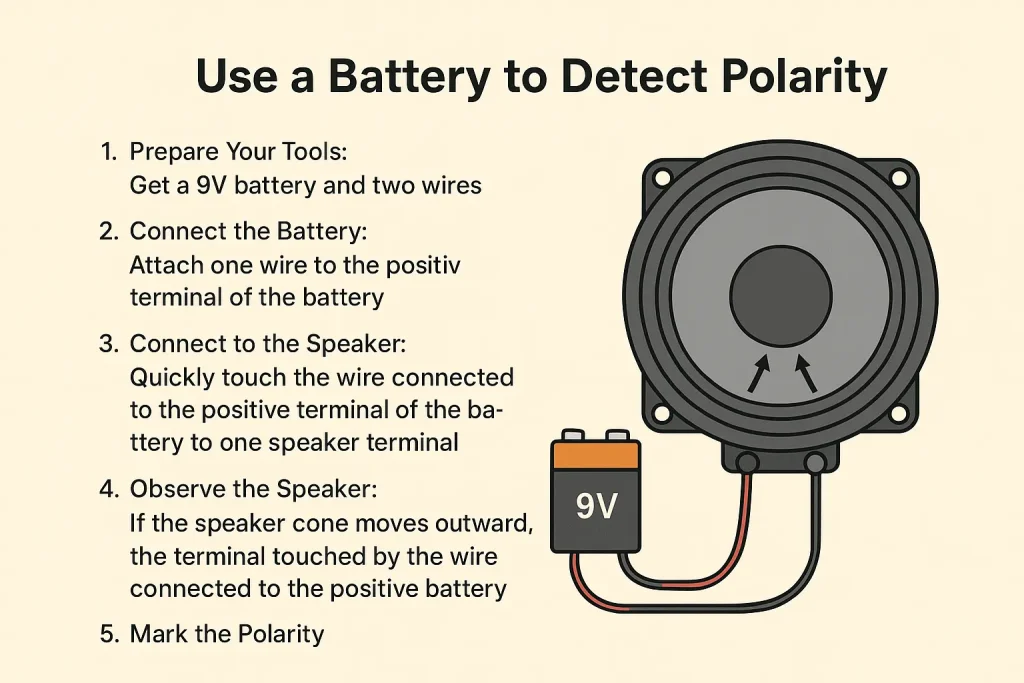 Use a Battery to Detect Polarity

1. Prepare Your Tools:
Get a 9V battery and two wires

2. Connect the Battery:
Attach one wire to the positiv terminal of the battery

3. Connect to the Speaker:
Quickly touch the wire connected to the positive terminal of the battery to one speaker terminal

4. Observe the Speaker:
If the speaker cone moves outward, the terminal touched by the wire connected to the positive battery

5. Mark the Polarity

9V